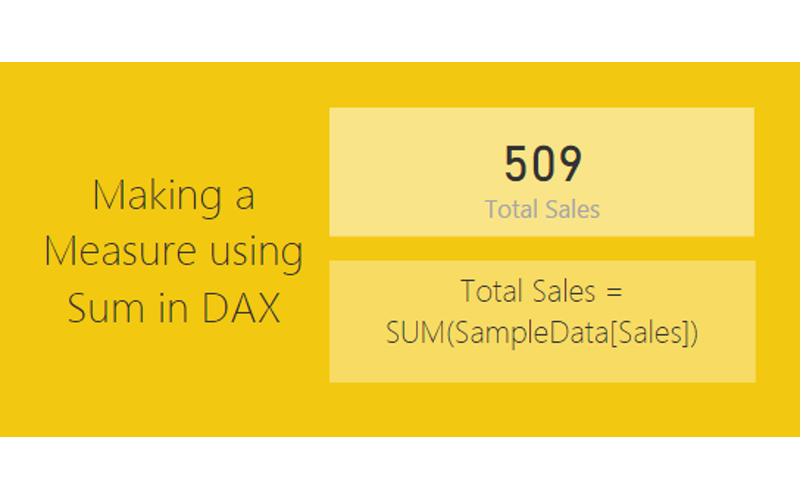 Making a Measure using Sum in DAX

509
Total Sales

Total Sales = SUM(SampleData[Sales])